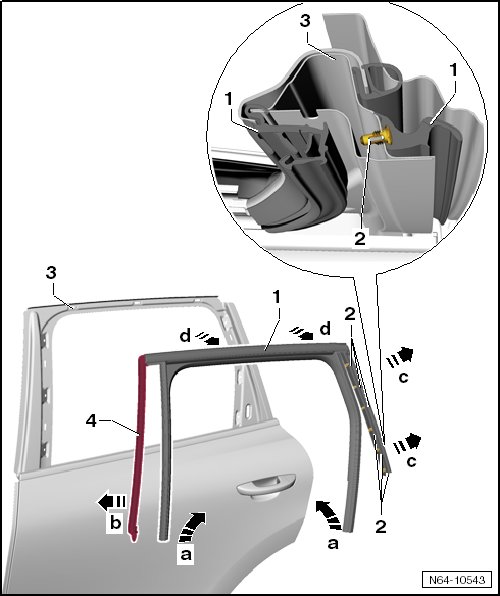 3
1
1
2
3
1
2
d
d
c
4
c
b
a
a
2
N64-10543