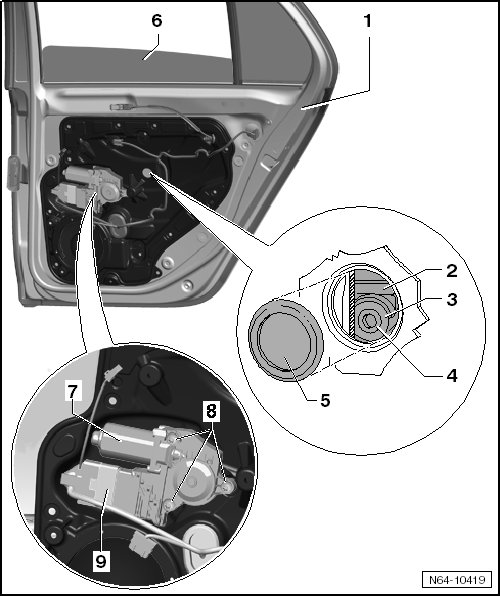 6
1
2
3
4
5
7
8
9
N64-10419