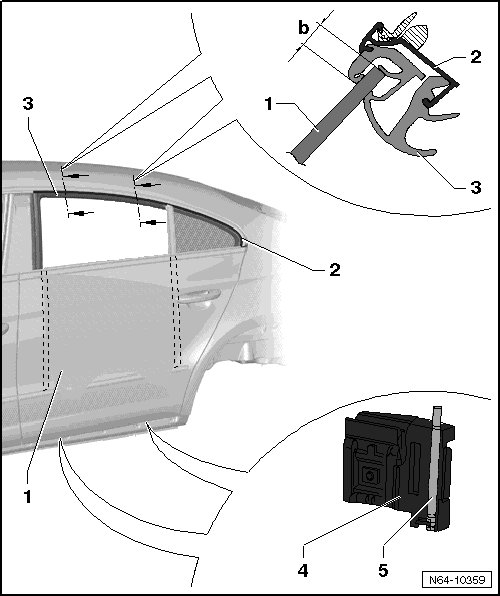 b
2
1
3
3
2
1
4
5
N64-10359