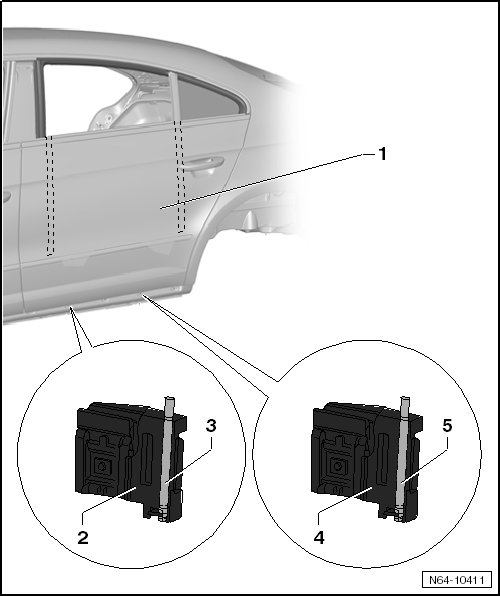 1

3

2

5

4

N64-10411