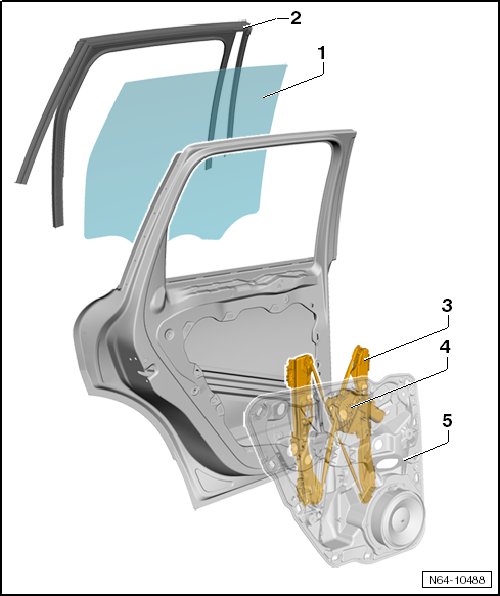 2
1
3
4
5
N64-10488