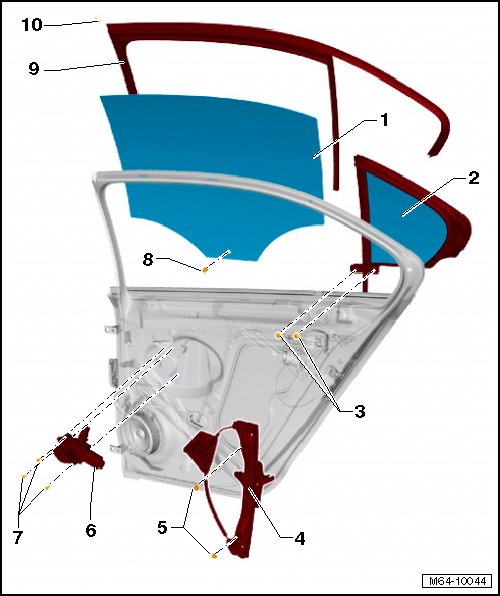 10
9
1
2
8
3
7
6
5
4
M64-10044