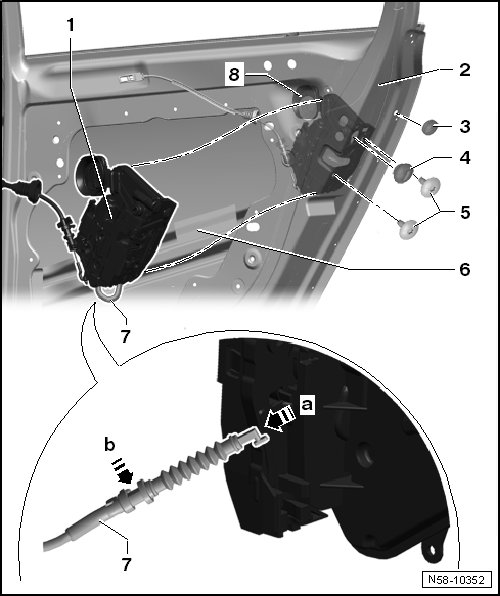 1
8
2
3
4
5
6
7
a
b
7
N58-10352