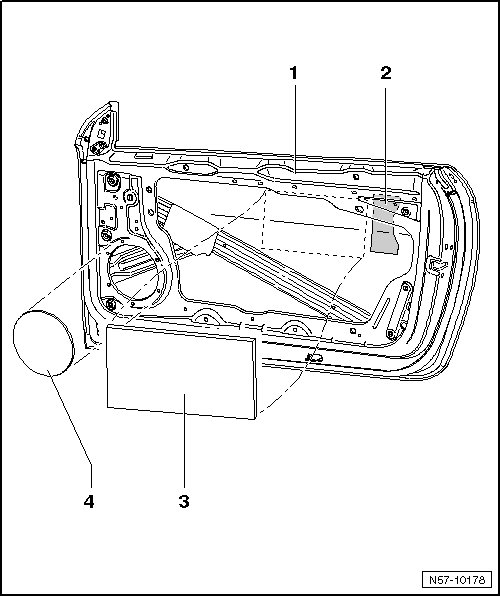 1
2
4
3
N57-10178