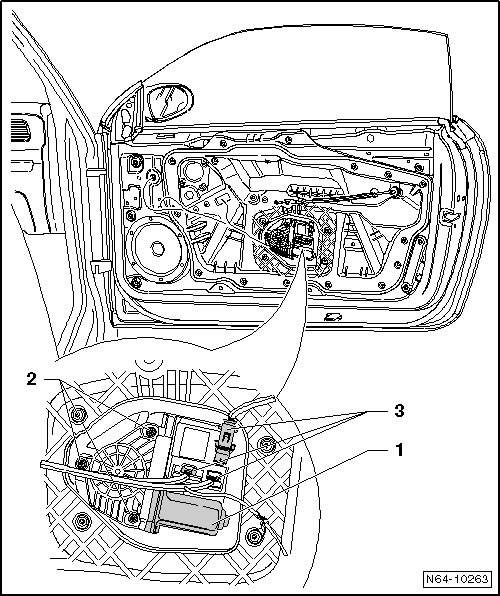 2

3

1

N64-10263