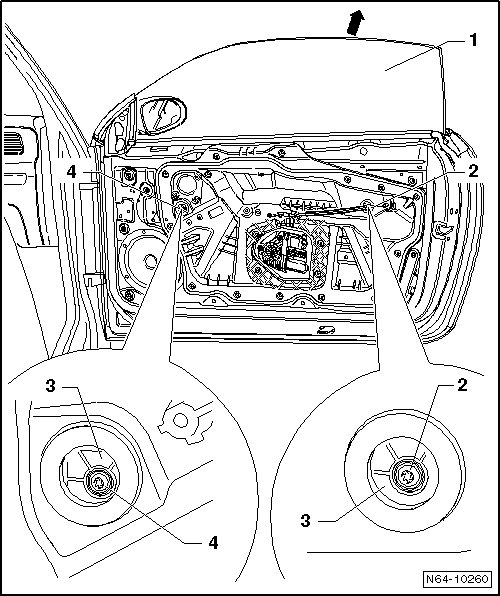 1

4

2

3

2

3

4

N64-10260