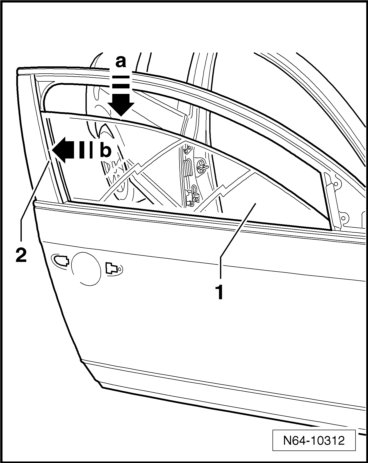 a

b

2

1

N64-10312