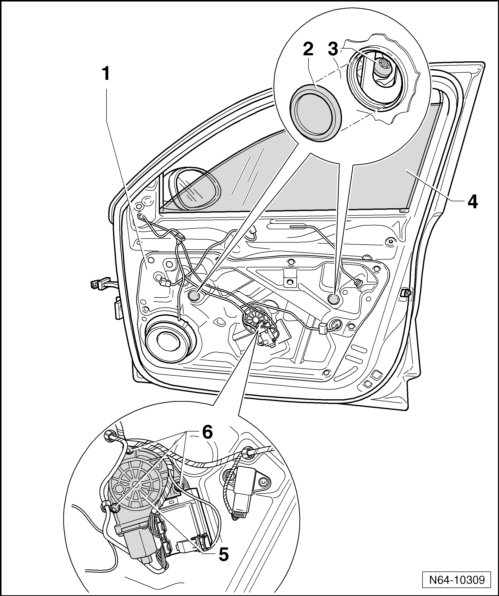 1
2
3
4
6
5
N64-10309