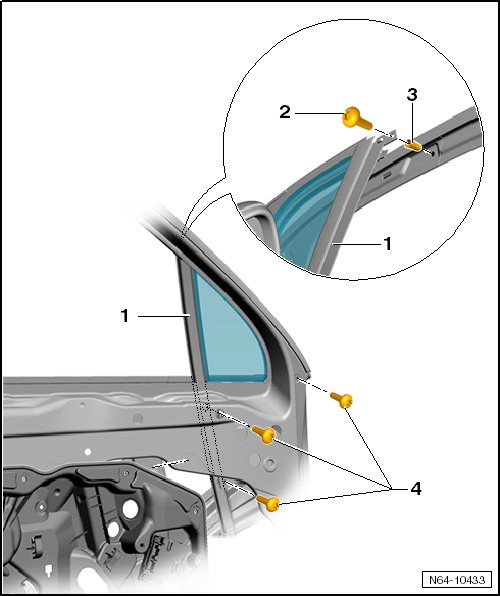 2
3
1
1
4
N64-10433