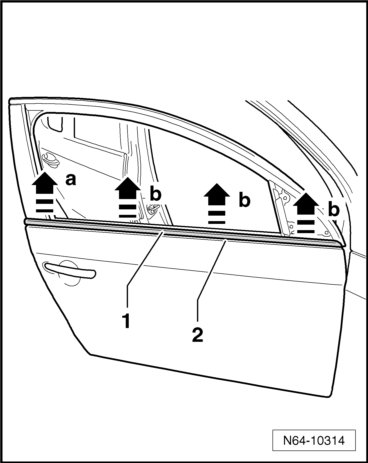 a
b
b
b
1
2
N64-10314