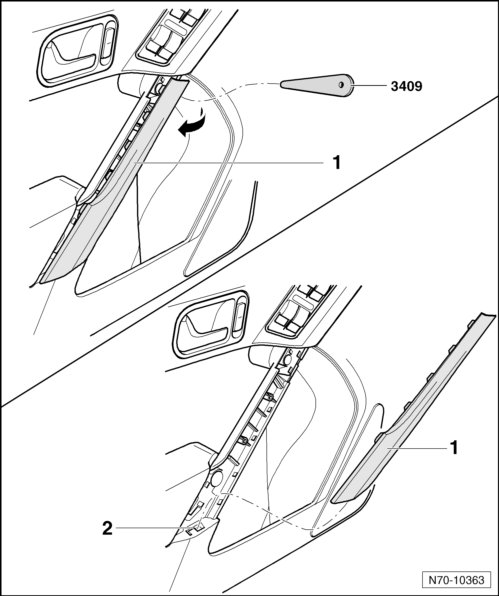 3409
1
1
2
N70-10363