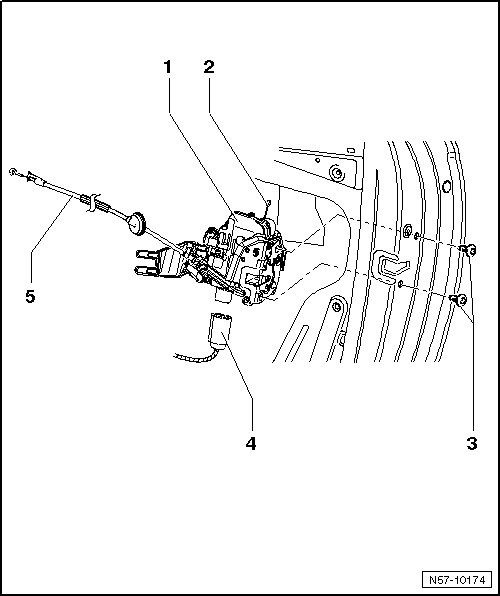 1
2
5
4
3
N57-10174