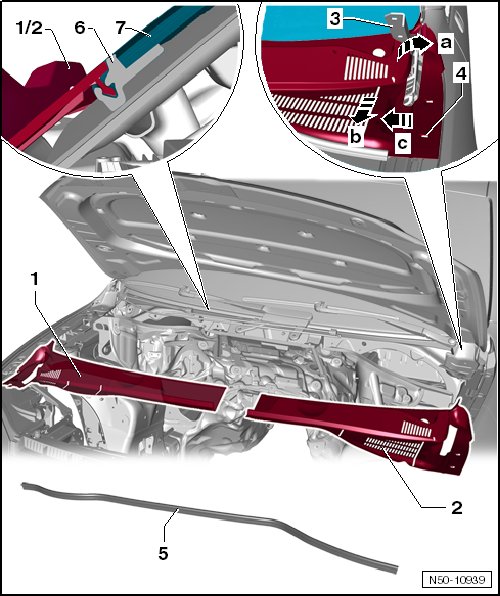 1/2
6
7
3
a
4
b
c
1
2
5
N50-10939