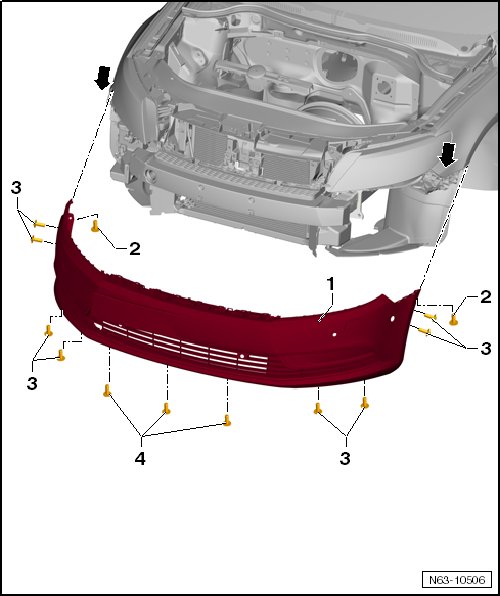 3
2
1
2
3
3
4
3
N63-10506