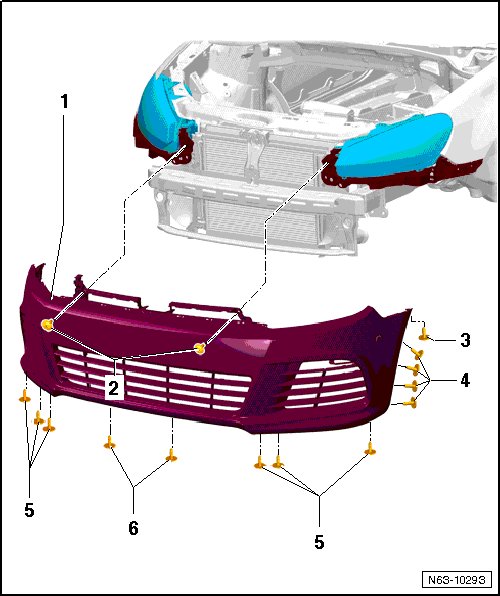 1
2
3
4
5
6
5
N63-10293