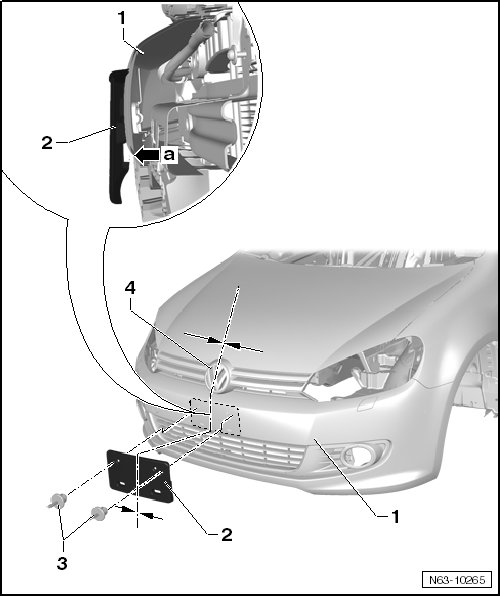 1
2
a
4
1
2
3
N63-10265