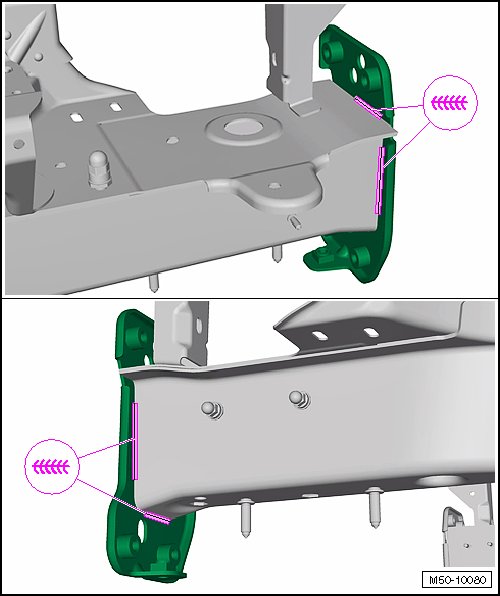 M50-10080