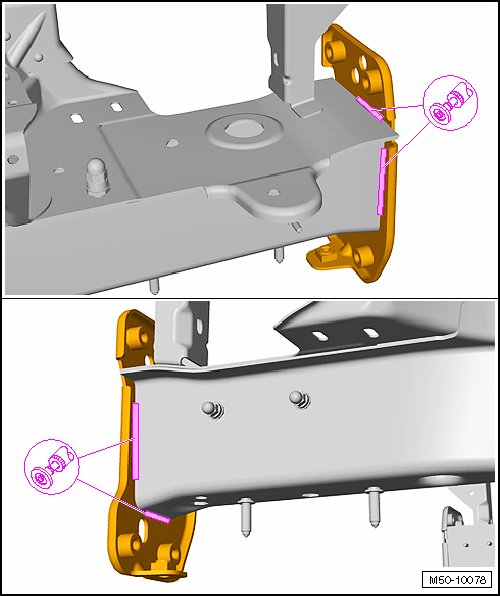 M50-10078