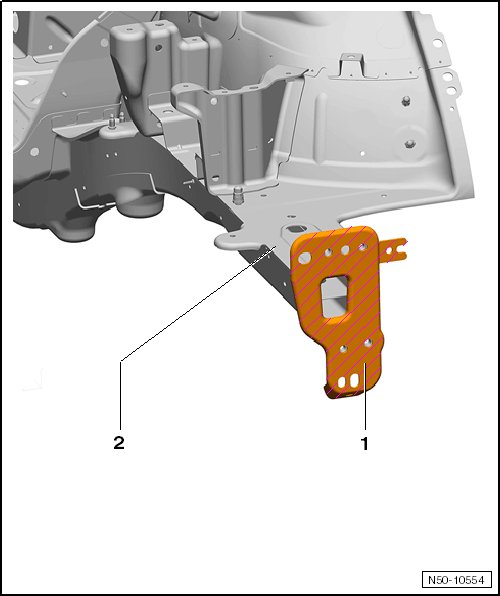 2

1

N50-10554