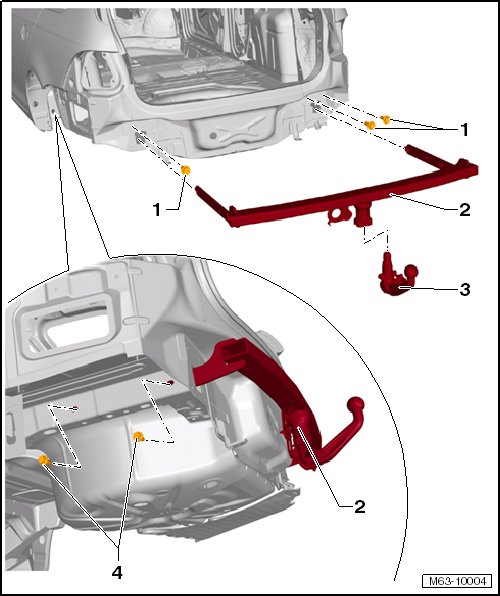 1
1
2
3
2
4
M63-10004