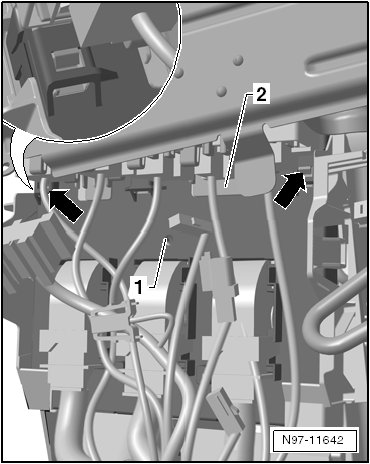 2
1
N97-11642