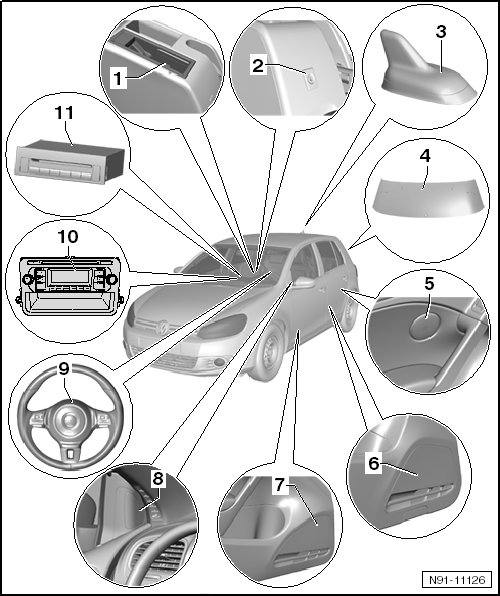 1
2
3
11
4
10
5
9
6
8
7
N91-11126