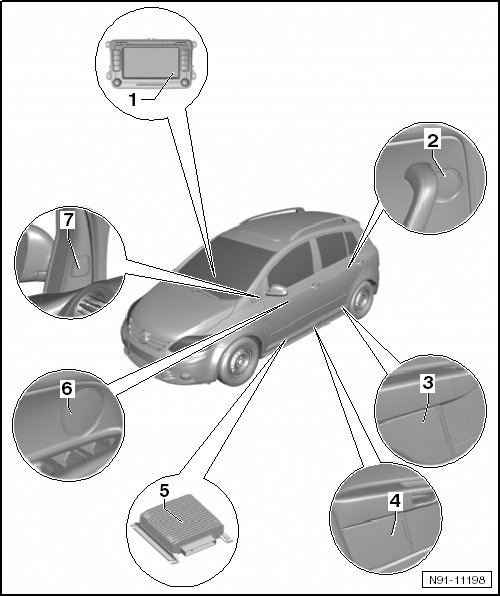 1
2
7
6
3
5
4
N91-11198