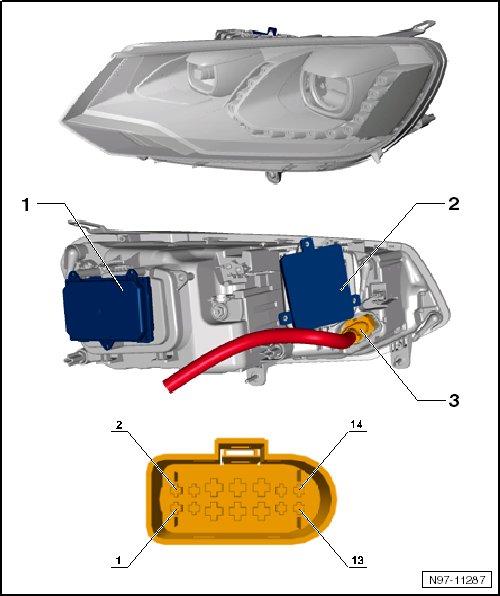 1
2
3
2
14
1
13
N97-11287