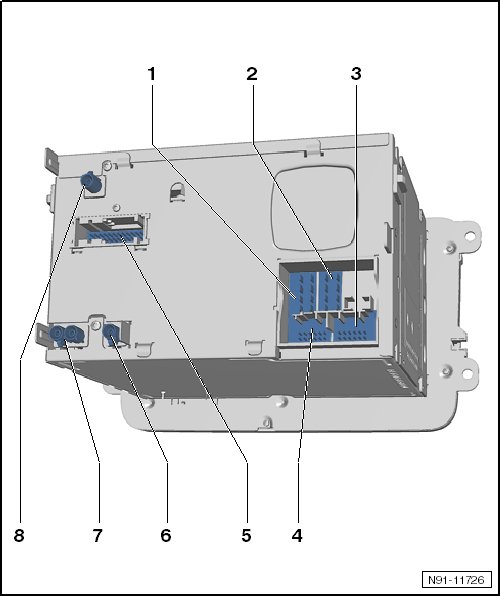 1
2
3
8
7
6
5
4
N91-11726