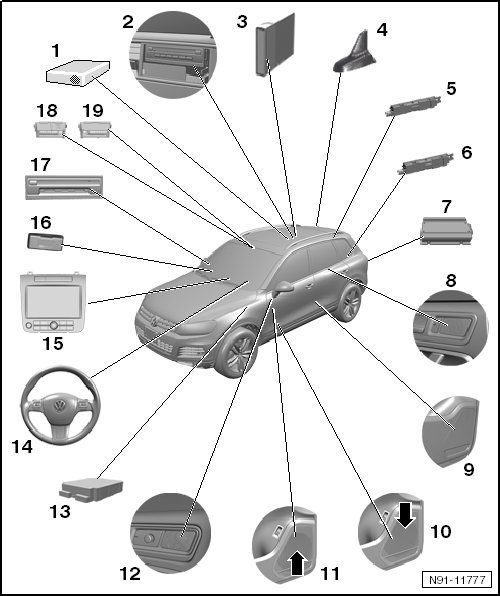 1
2
3
4
5
6
7
8
9
10
11
12
13
14
15
16
17
18
19
N91-11777