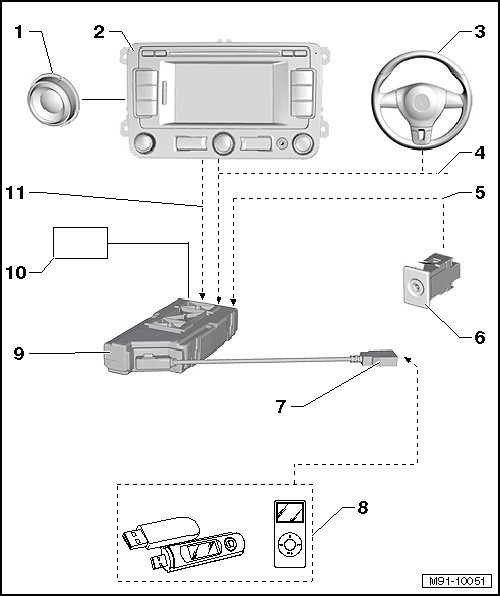 1
2
3
4
11
5
10
6
9
7
8
M91-10051