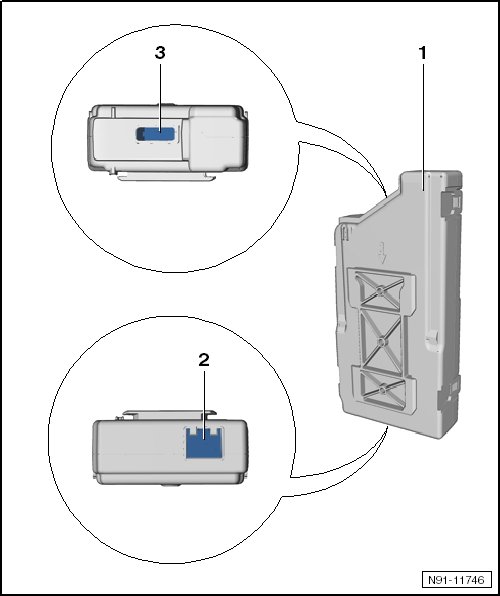 3

1

2

N91-11746