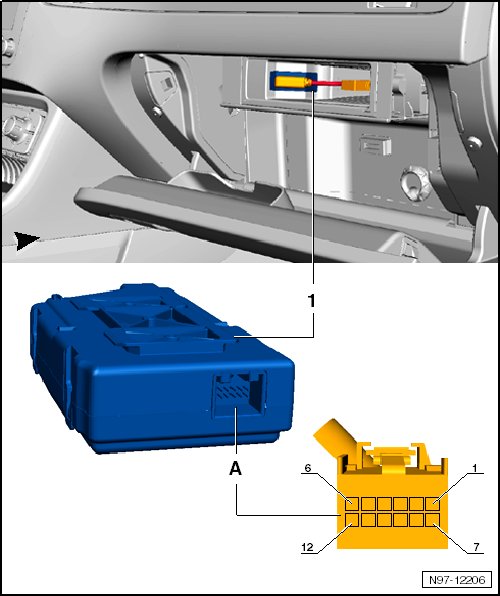 1

A

6

1

12

7

N97-12206