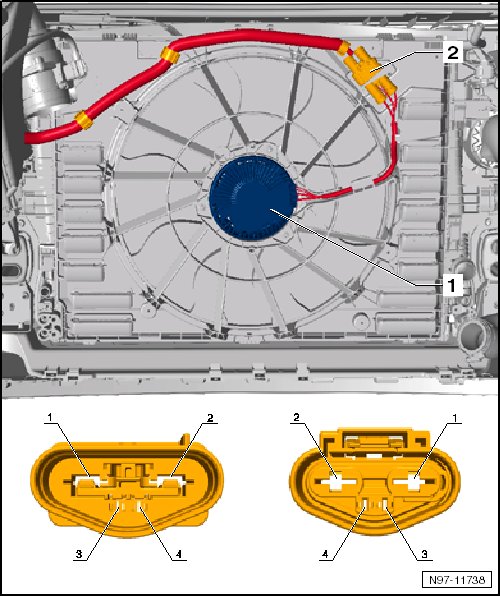 2

1

1

2

3

4

2

1

4

3

N97-11738