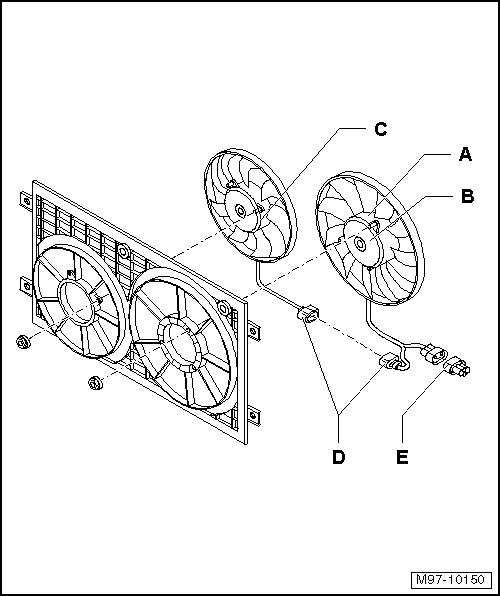 C
A
B
D
E
M97-10150