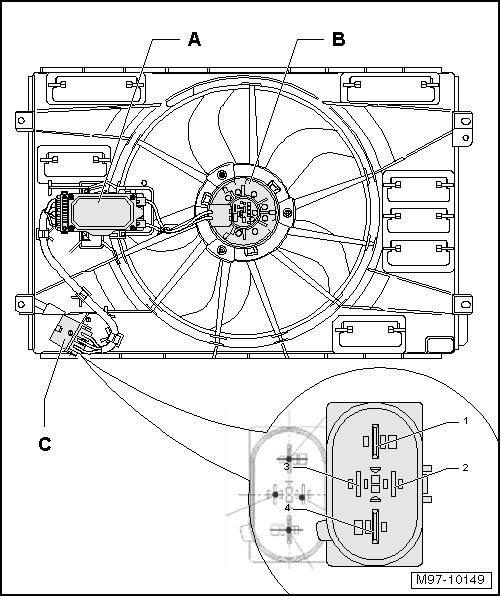 A
B
C
1
2
3
4
M97-10149