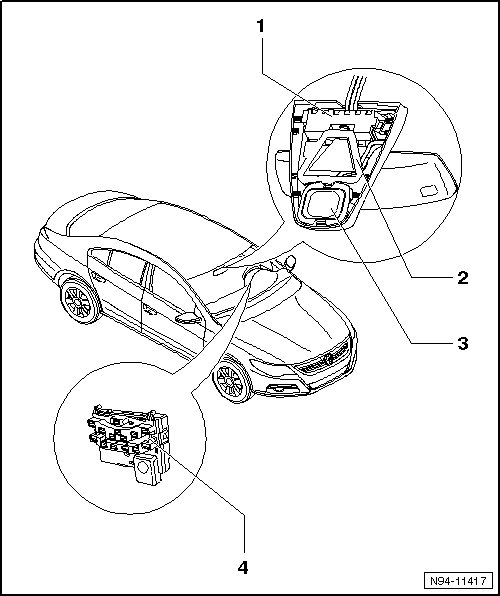 1

2

3

4

N94-11417