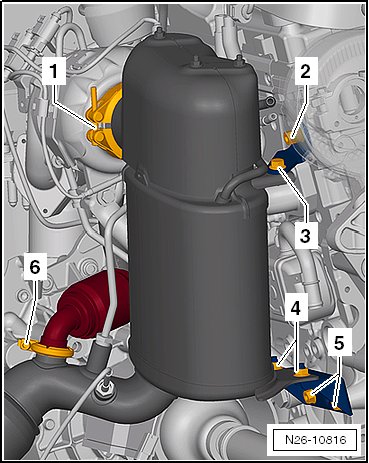 1
2
3
6
4
5
N26-10816