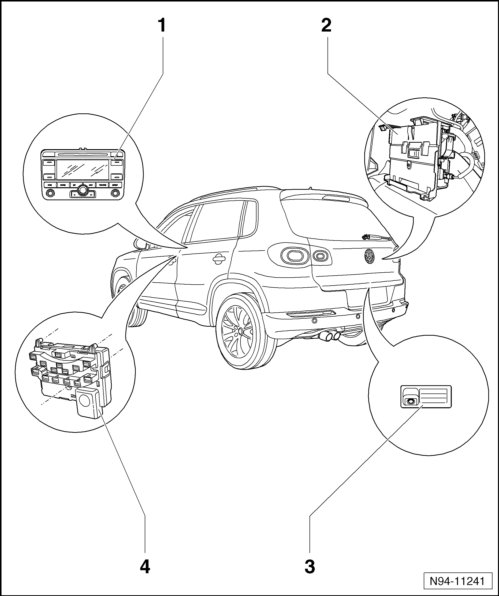 1
2
4
3
N94-11241