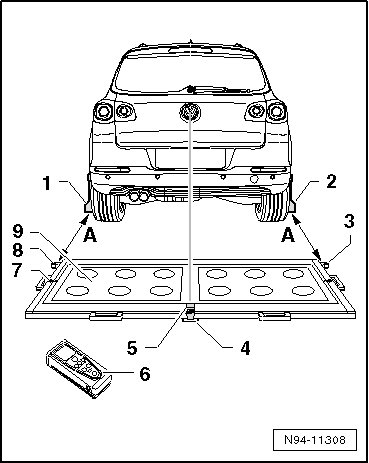 1
2
A
A
3
9
8
7
5
4
6
N94-11308