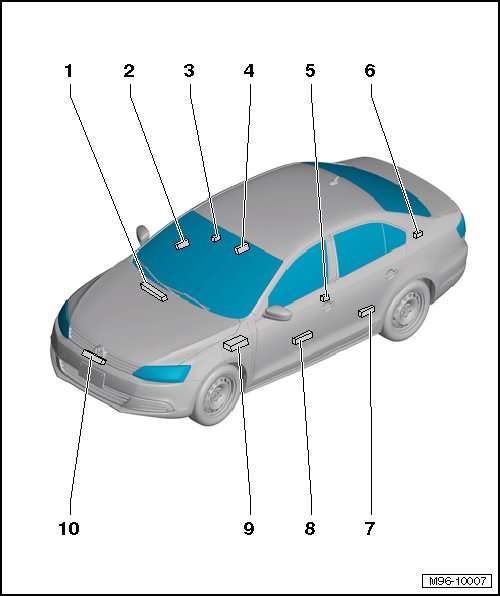 1 2 3 4 5 6

10 9 8 7

M96-10007