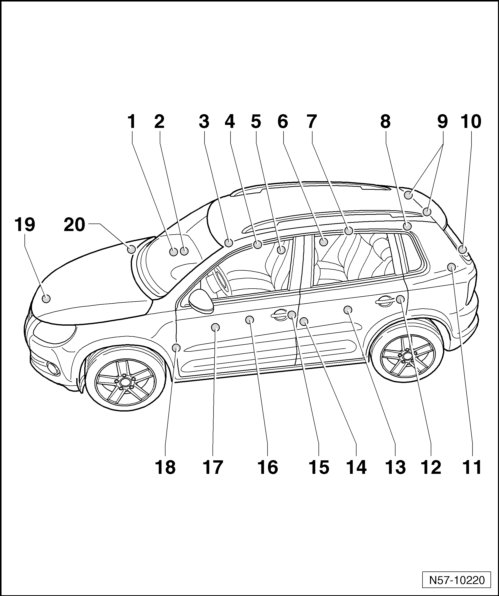 1 2 3 4 5 6 7 8 9 10

19 20

18 17 16 15 14 13 12 11

N57-10220