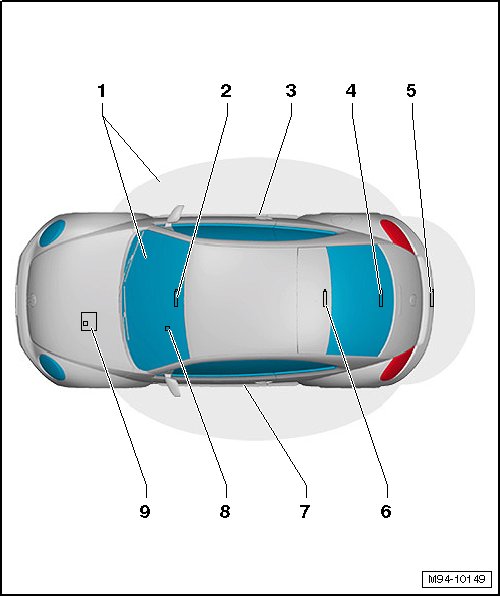 1 2 3 4 5

9 8 7 6

M94-10149