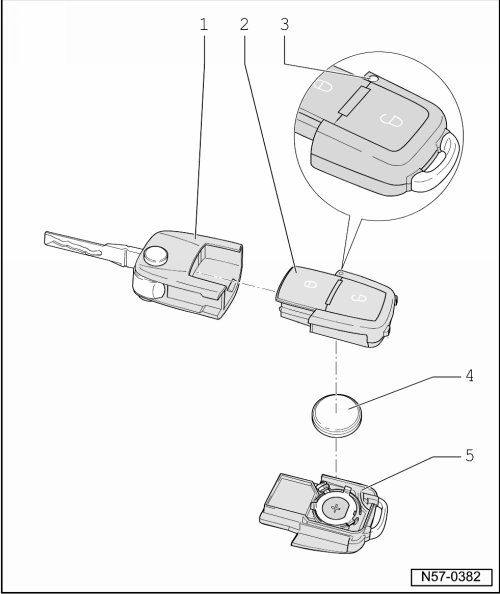 1
2
3
4
5
N57-0382