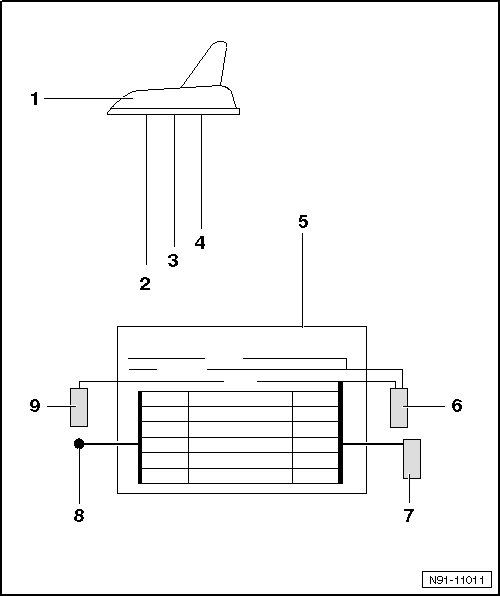 1
2
3
4
5
9
6
8
7
N91-11011