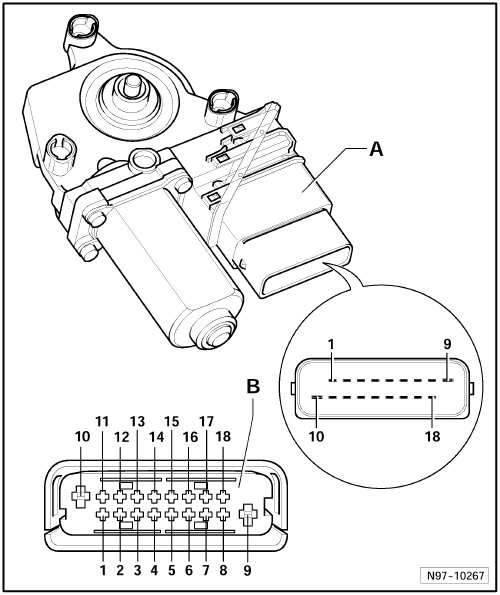 A

1
9
10
18

B

11
13
15
17
10
12
14
16
18

1
2
3
4
5
6
7
8
9

N97-10267