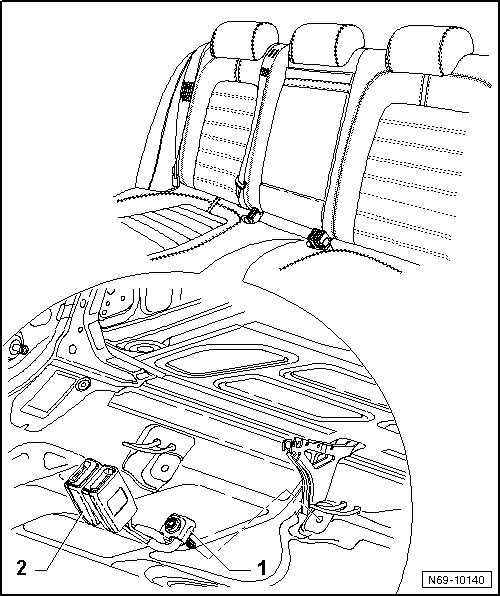 2

1

N69-10140