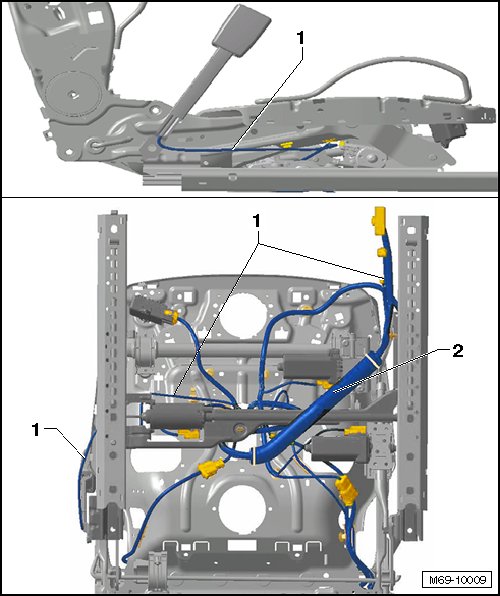 1

1

2

1

M69-10009