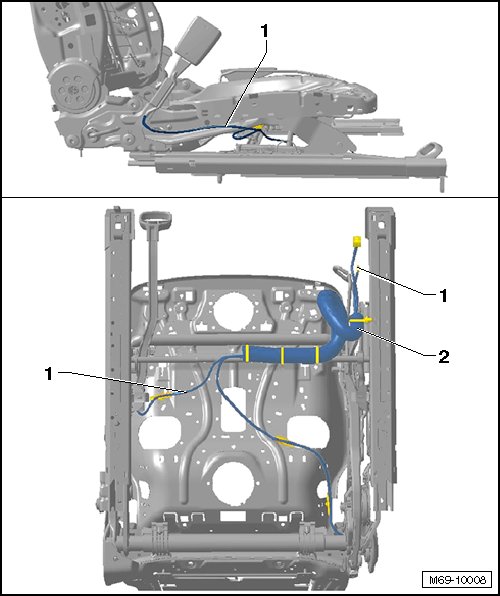 1

1

2

1

M69-10008