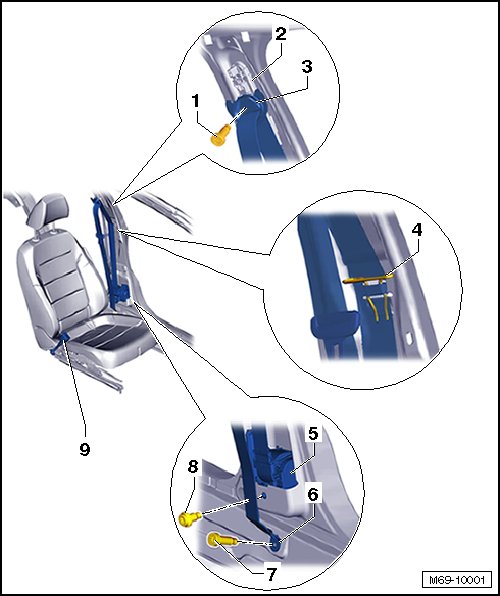 2
3
1
4
9
5
8
6
7
M69-10001